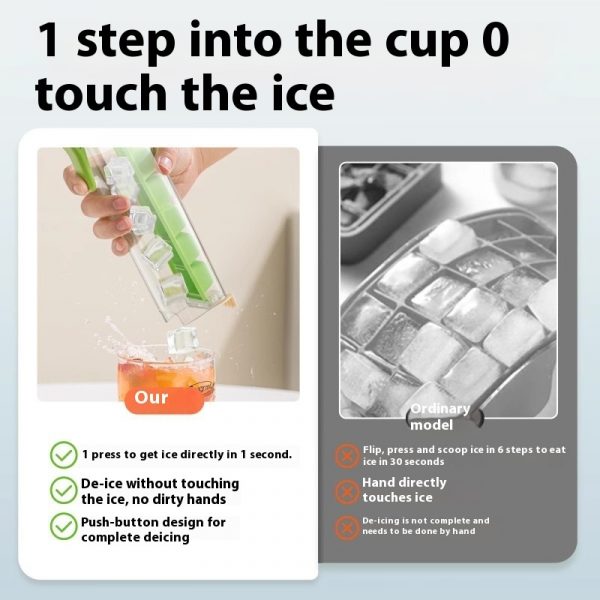 1 step into the cup 0 touch the ice

Our

1 press to get ice directly in 1 second.

De-ice without touching the ice, no dirty hands

Push-button design for complete deicing

Ordinary model

Flip, press and scoop ice in 6 steps to eat ice in 30 seconds

Hand directly touches ice

De-icing is not complete and needs to be done by hand